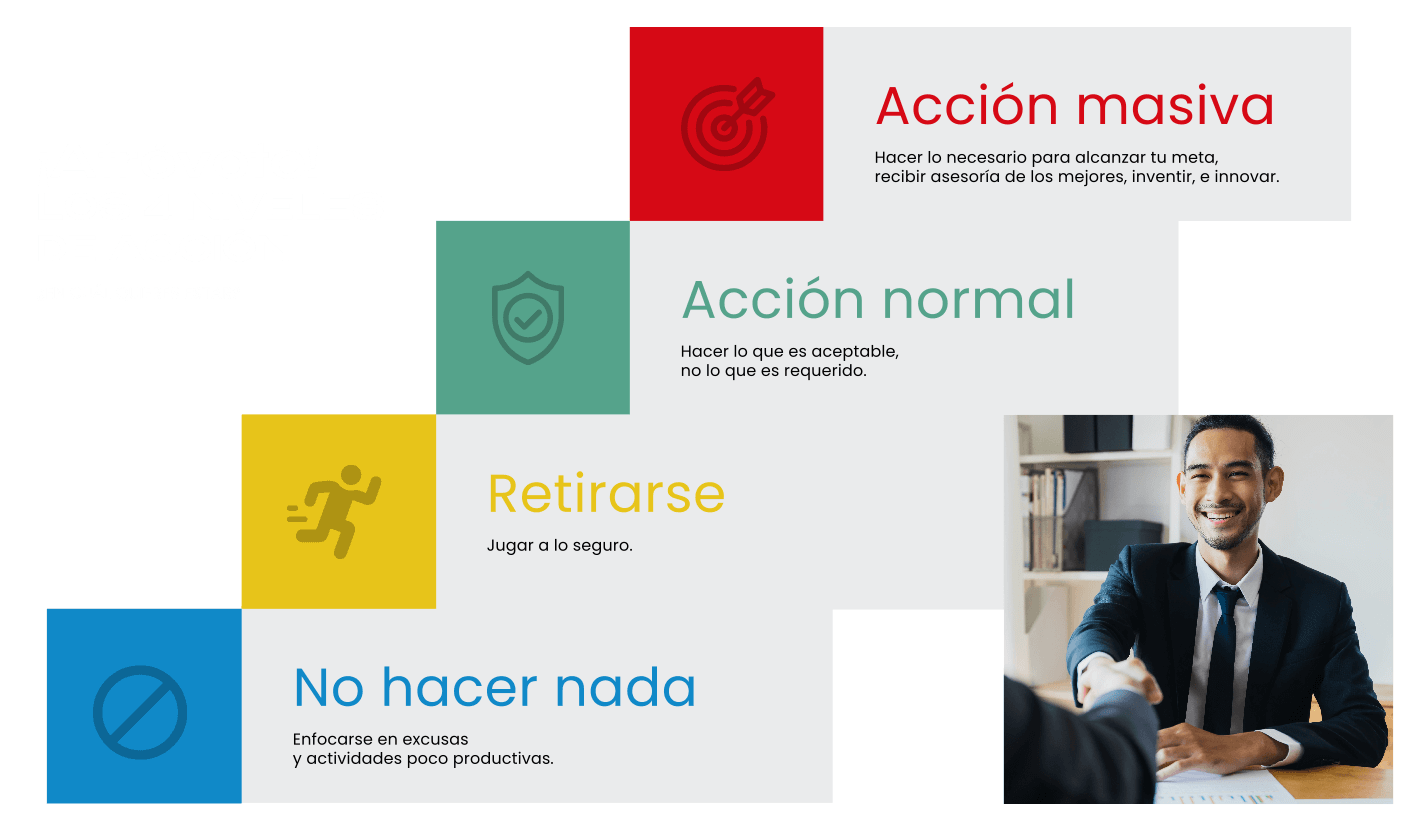 Acción masiva

Hacer lo necesario para alcanzar tu meta, recibir asesoría de los mejores, inventir, e innovar.

Acción normal

Hacer lo que es aceptable, no lo que es requerido.

Retirarse

Jugar a lo seguro.

No hacer nada

Enfocarse en excusas y actividades poco productivas.